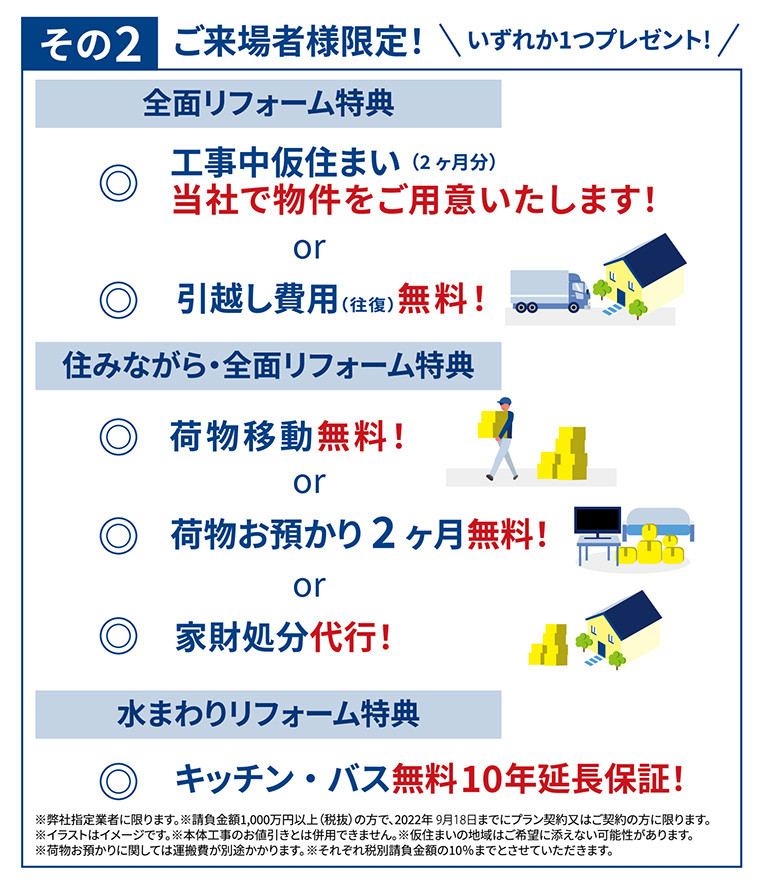 その2 ご来場者様限定！ ＼いずれか1つプレゼント！／

全面リフォーム特典

◎ 工事中仮住まい（2ヶ月分）
当社で物件をご用意いたします！

or

◎ 引越し費用（往復）無料！

住みながら・全面リフォーム特典

◎ 荷物移動無料！

or

◎ 荷物お預かり2ヶ月無料！

or

◎ 家財処分代行！

水まわりリフォーム特典

◎ キッチン・バス無料10年延長保証！

※弊社指定業者に限ります。※請負金額1,000万円以上（税抜）の方で、2022年 9月18日までにプラン契約又はご契約の方に限ります。
※イラストはイメージです。※本体工事のお値引きとは併用できません。※仮住まいの地域はご希望に添えない可能性があります。
※荷物お預かりに関しては運搬費が別途かかります。※それぞれ税別請負金額の10%までとさせていただきます。