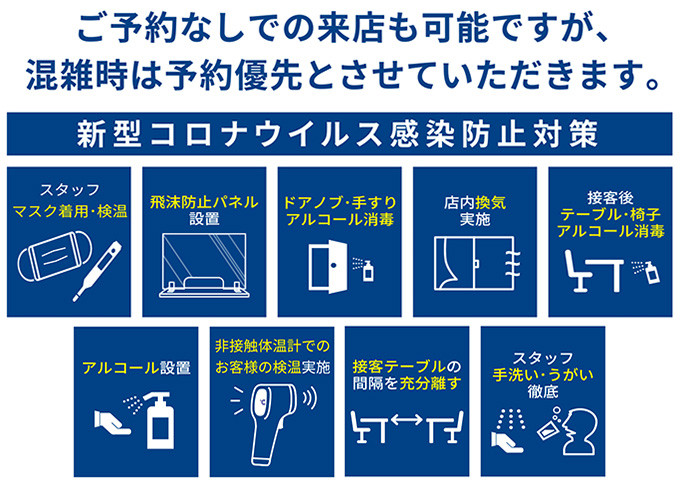 ご予約なしでの来店も可能ですが、
混雑時は予約優先とさせていただきます。

新型コロナウイルス感染防止対策

スタッフ
マスク着用・検温

飛沫防止パネル
設置

ドアノブ・手すり
アルコール消毒

店内換気
実施

接客後
テーブル・椅子
アルコール消毒

アルコール設置

非接触体温計での
お客様の検温実施

接客テーブルの
間隔を充分離す

スタッフ
手洗い・うがい
徹底