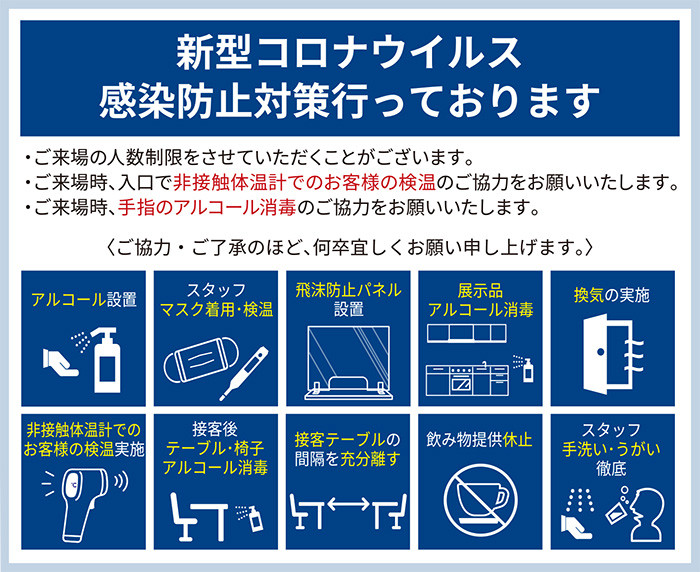 新型コロナウイルス
感染防止対策行っております

・ご来場の人数制限をさせていただくことがございます。
・ご来場時、入口で非接触体温計でのお客様の検温のご協力をお願いいたします。
・ご来場時、手指のアルコール消毒のご協力をお願いいたします。

〈ご協力・ご了承のほど、何卒宜しくお願い申し上げます。〉

アルコール設置

スタッフ
マスク着用・検温

飛沫防止パネル
設置

展示品
アルコール消毒

換気の実施

非接触体温計での
お客様の検温実施

接客後
テーブル・椅子
アルコール消毒

接客テーブルの
間隔を充分離す

飲み物提供休止

スタッフ
手洗い・うがい
徹底