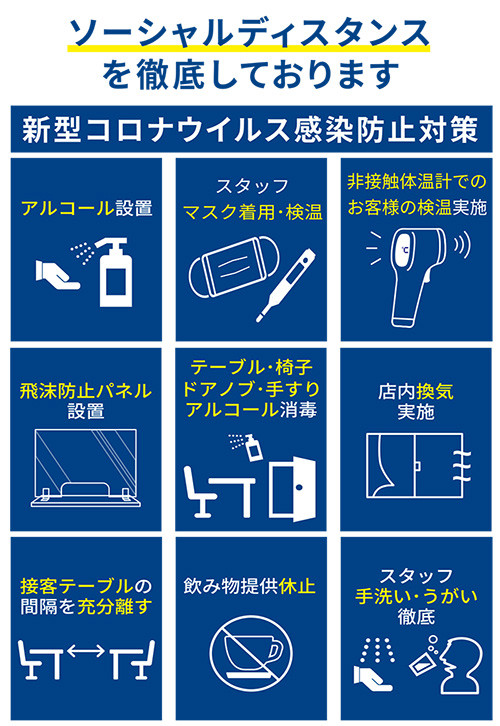 ソーシャルディスタンス
を徹底しております

新型コロナウイルス感染防止対策

アルコール設置

スタッフ
マスク着用・検温

非接触体温計での
お客様の検温実施

°C

飛沫防止パネル
設置

テーブル・椅子
ドアノブ・手すり
アルコール消毒

店内換気
実施

接客テーブルの
間隔を充分離す

飲み物提供休止

スタッフ
手洗い・うがい
徹底